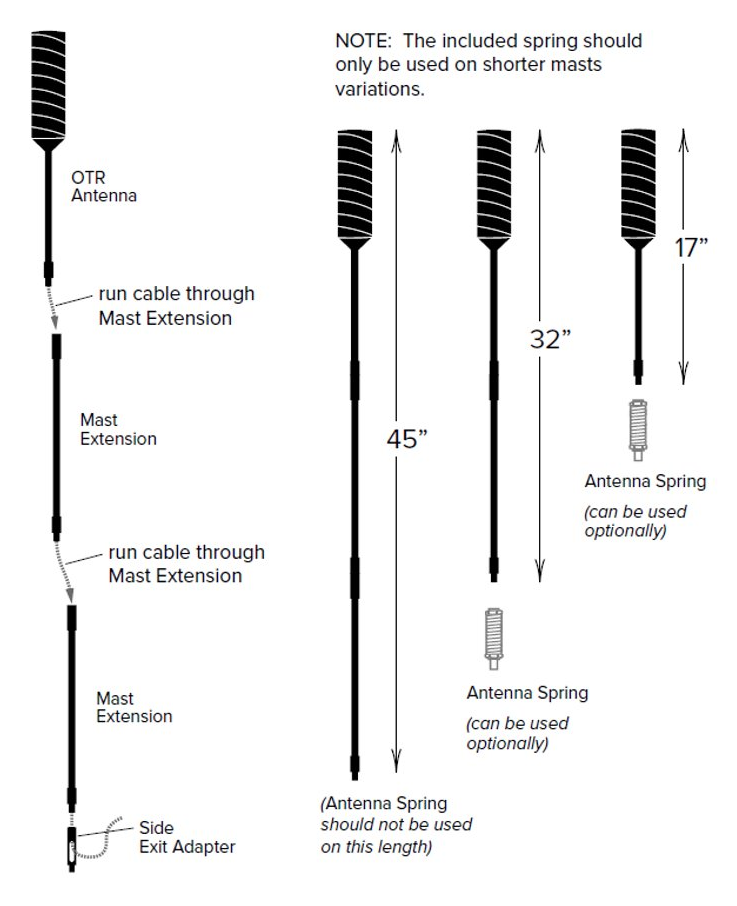 OTR Antenna

run cable through Mast Extension

Mast Extension

run cable through Mast Extension

Mast Extension

Side Exit Adapter

NOTE: The included spring should only be used on shorter masts variations.

45”

(Antenna Spring should not be used on this length)

32”

Antenna Spring

(can be used optionally)

17”

Antenna Spring

(can be used optionally)